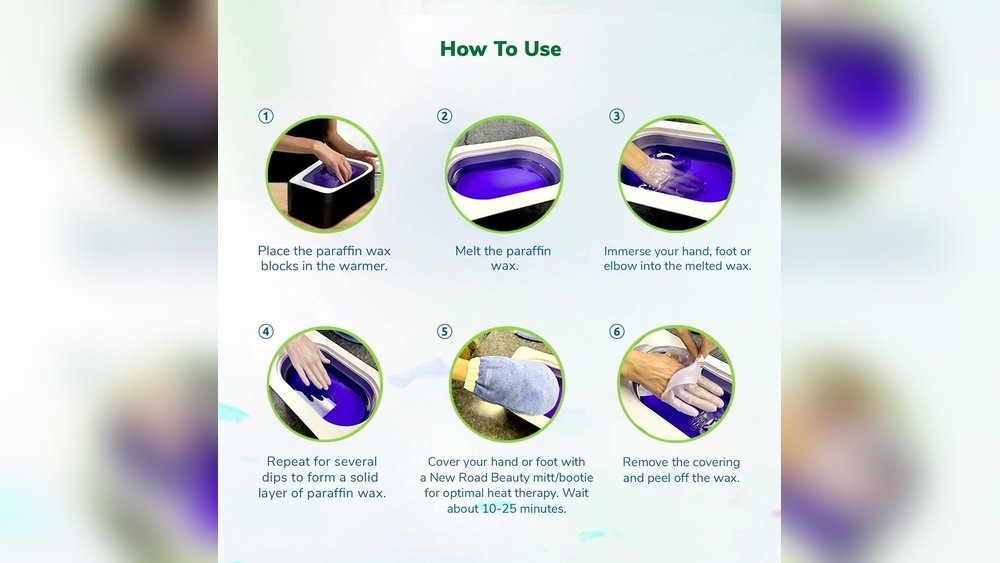 How To Use

1
Place the paraffin wax blocks in the warmer.

2
Melt the paraffin wax.

3
Immerse your hand, foot or elbow into the melted wax.

4
Repeat for several dips to form a solid layer of paraffin wax.

5
Cover your hand or foot with a New Road Beauty mitt/bootie for optimal heat therapy. Wait about 10-25 minutes.

6
Remove the covering and peel off the wax.