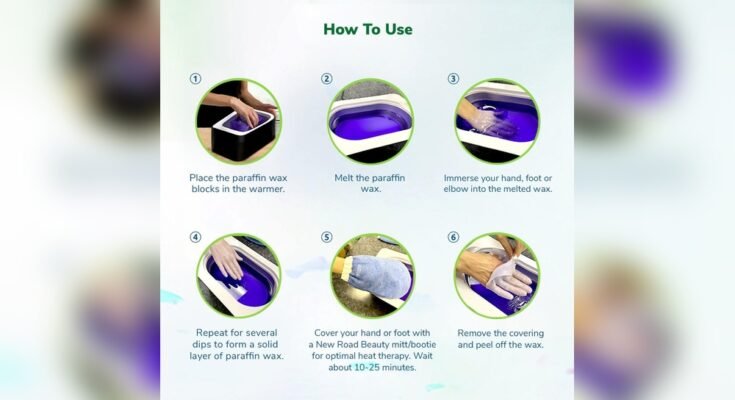 How To Use

①
Place the paraffin wax blocks in the warmer.

②
Melt the paraffin wax.

③
Immerse your hand, foot or elbow into the melted wax.

④
Repeat for several dips to form a solid layer of paraffin wax.

⑤
Cover your hand or foot with a New Road Beauty mitt/bootie for optimal heat therapy. Wait about 10-25 minutes.

⑥
Remove the covering and peel off the wax.